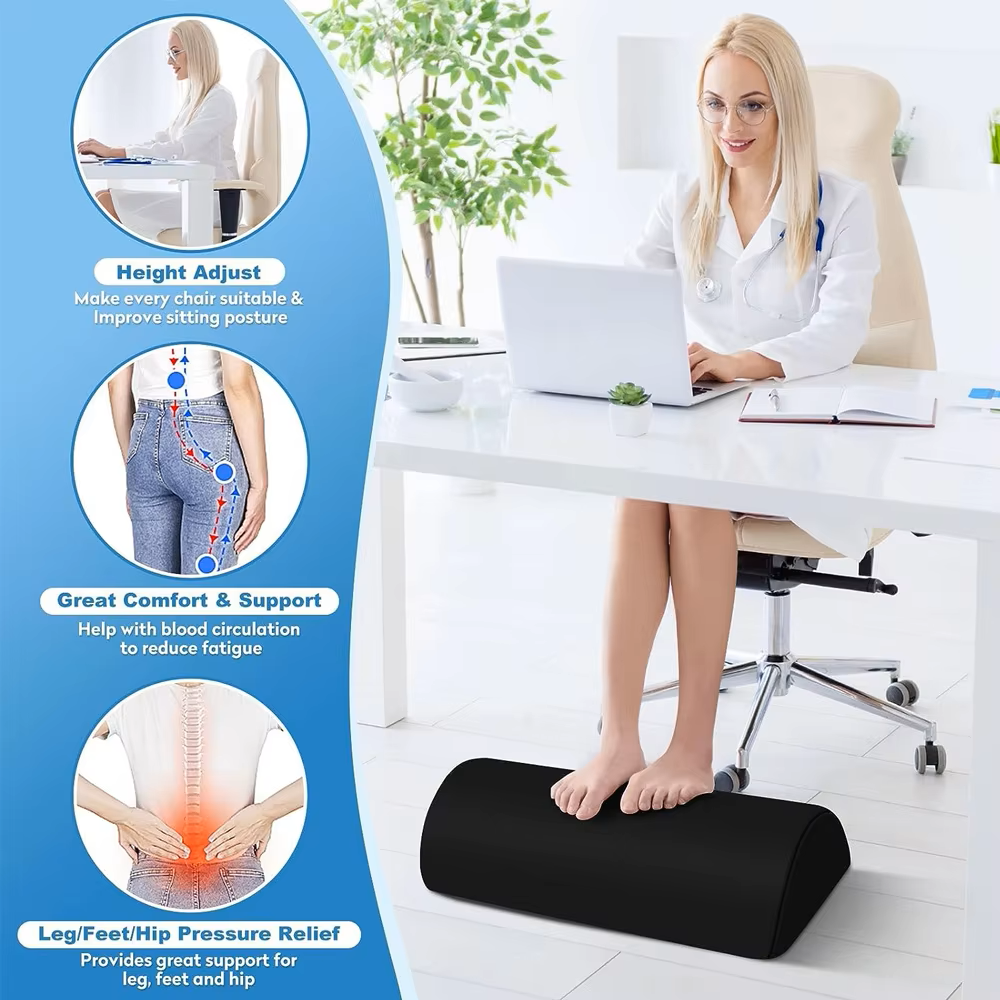 Height Adjust
Make every chair suitable & Improve sitting posture

Great Comfort & Support
Help with blood circulation to reduce fatigue

Leg/Feet/Hip Pressure Relief
Provides great support for leg, feet and hip